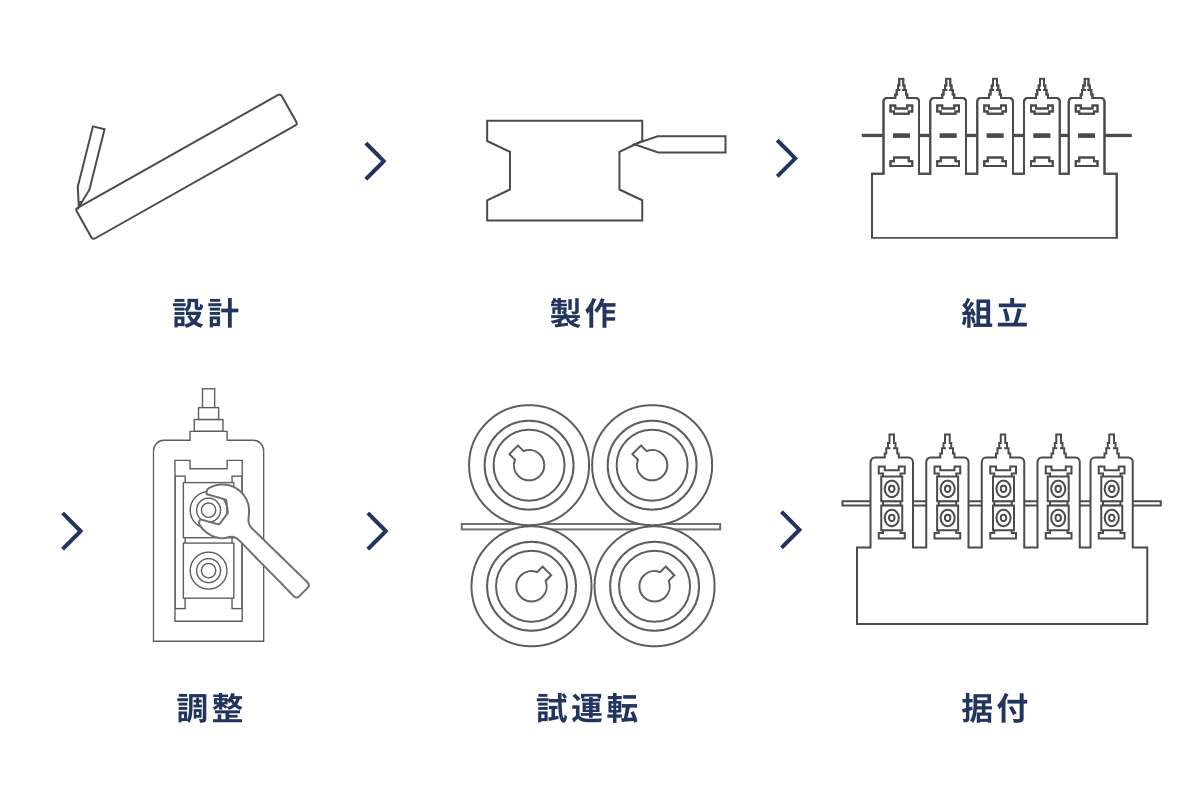 設計

製作

組立

調整

試運転

据付