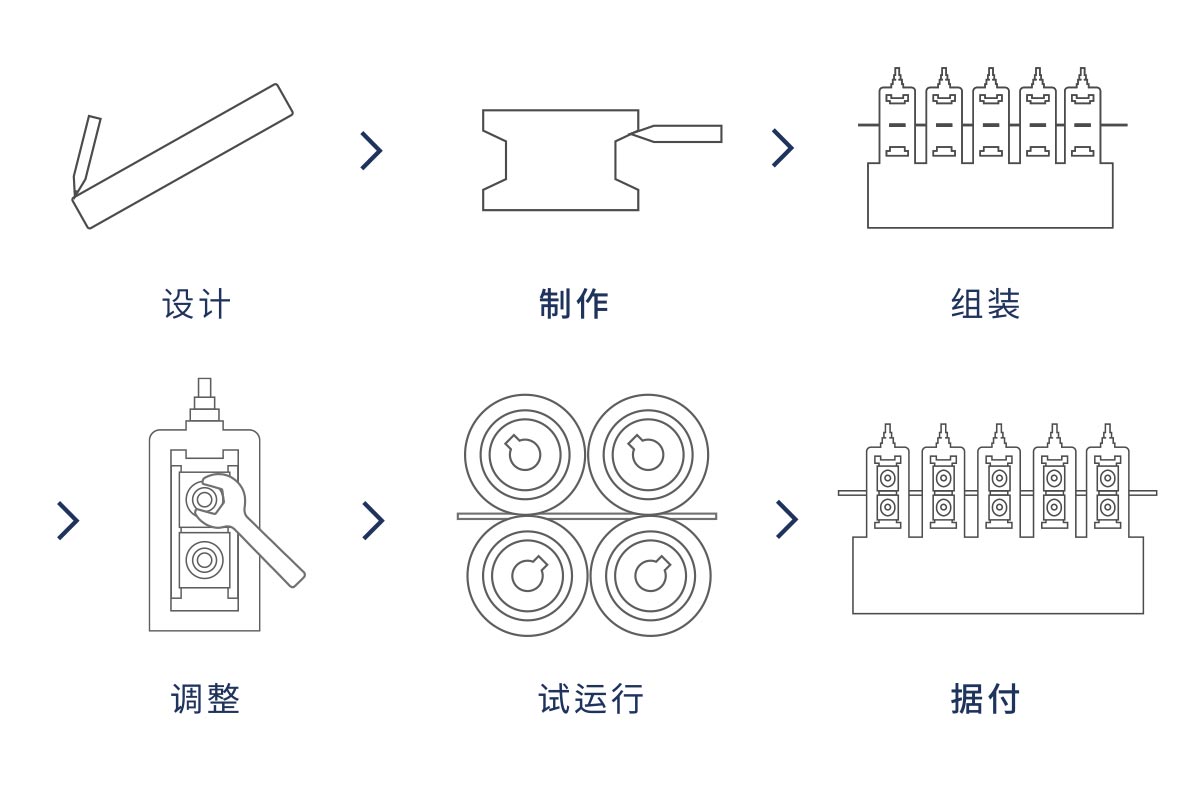 设计

制作

组装

调整

试运行

据付